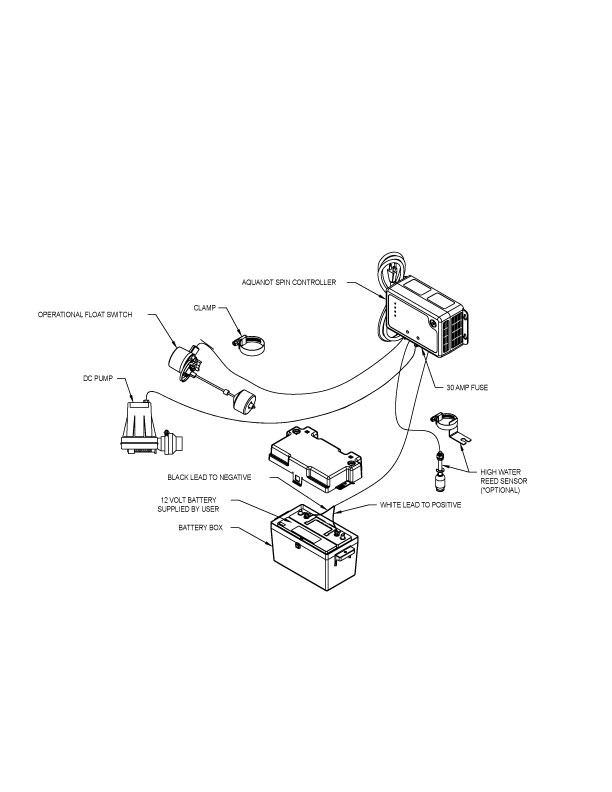 AQUANOT SPIN CONTROLLER

CLAMP

OPERATIONAL FLOAT SWITCH

DC PUMP

30 AMP FUSE

HIGH WATER REED SENSOR (*OPTIONAL)

BLACK LEAD TO NEGATIVE

12 VOLT BATTERY SUPPLIED BY USER

WHITE LEAD TO POSITIVE

BATTERY BOX